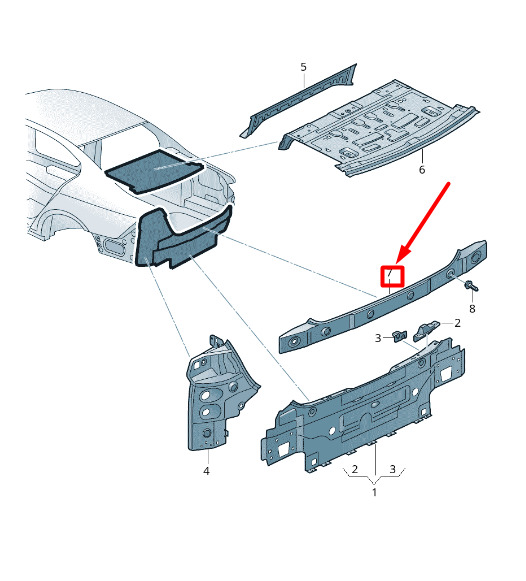 5
6
7
8
2
3
4
2
3
1