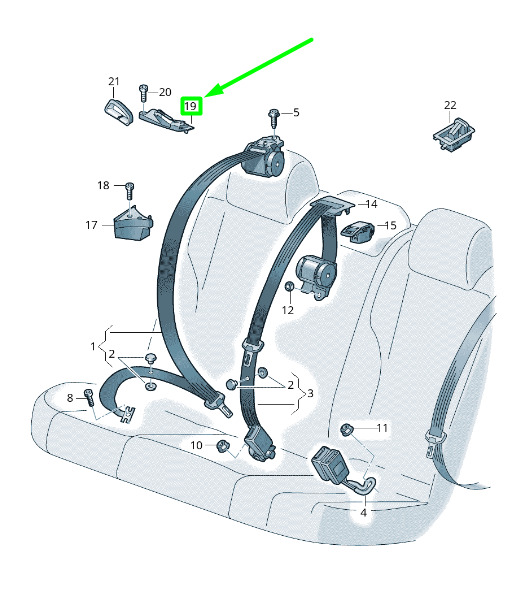 21
20
19
5
22
18
17
14
15
12
1
2
2
3
8
10
11
4