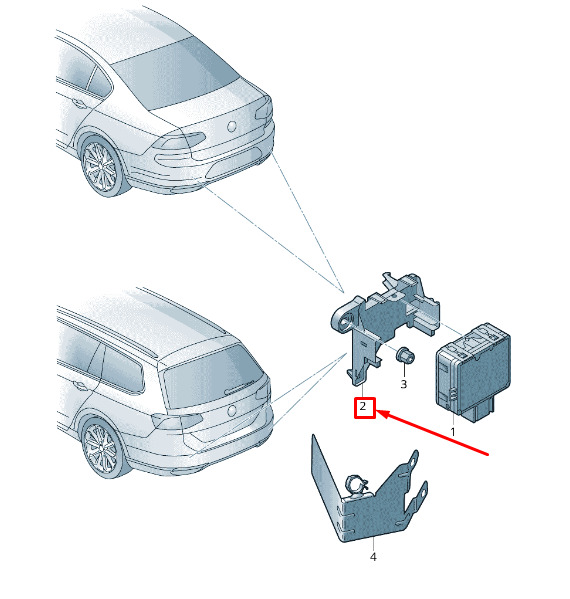 3
2
1
4