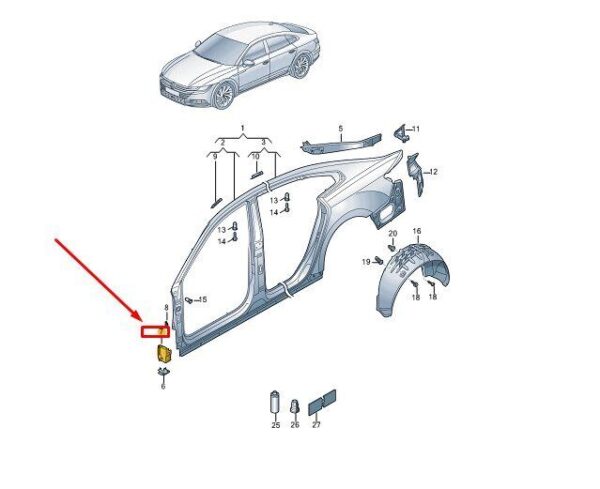 1
2
3
9
10
5
11
12
13
14
13
14
20
16
19
18
18
15
8
7
6
25
26
27