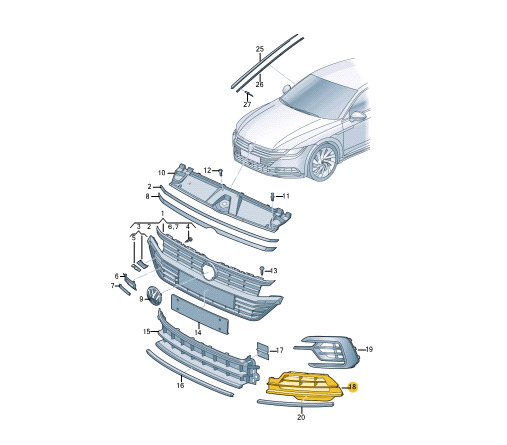 25
26
27
10
12
2
8
11
1
3
2
6,7
4
5
13
6
7
9
14
15
17
19
16
18
20