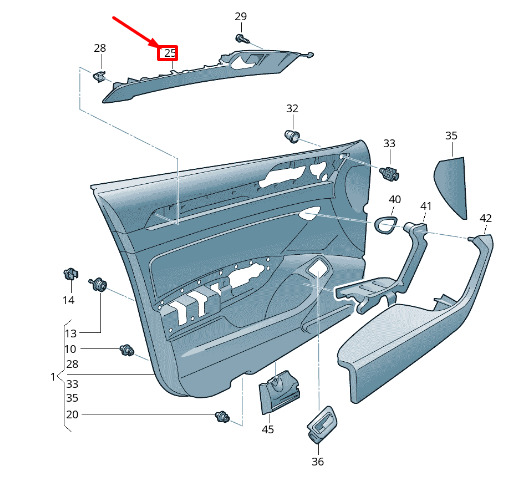 29
28
25
32
33
35
40
41
42
14
13
10
28
1
33
35
20
45
36