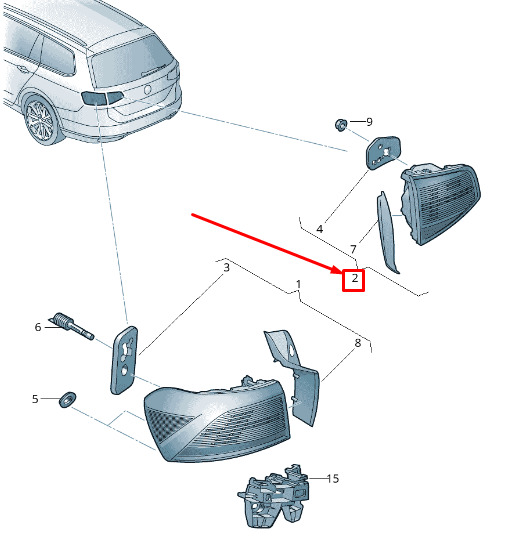 9
4
7
2
3
1
6
8
5
15