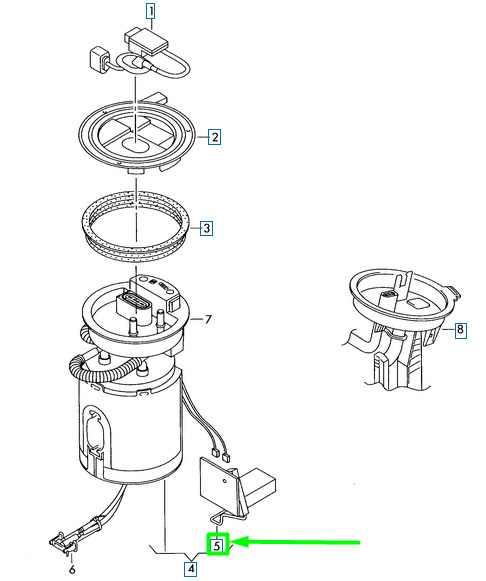 1
2
3
7
8
5
4
6