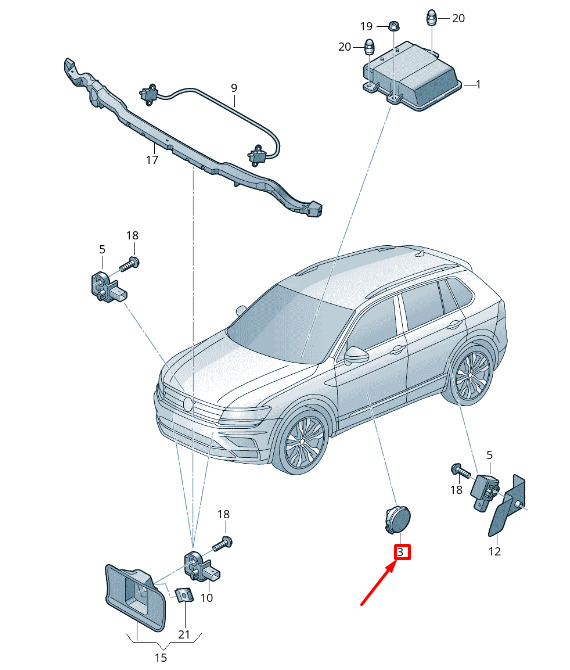 19
20
20
1
9
17
18
5
5
18
12
3
18
10
21
15