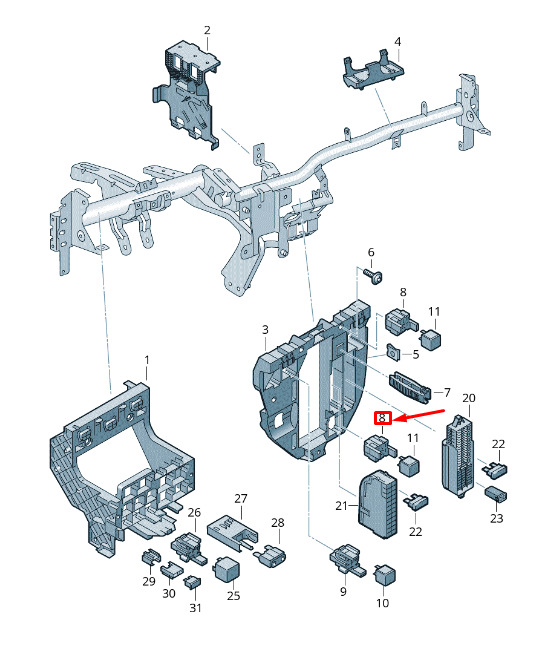 2
4
6
8
11
3
5
7
1
20
8
11
22
21
22
23
27
26
28
29
30
31
25
9
10