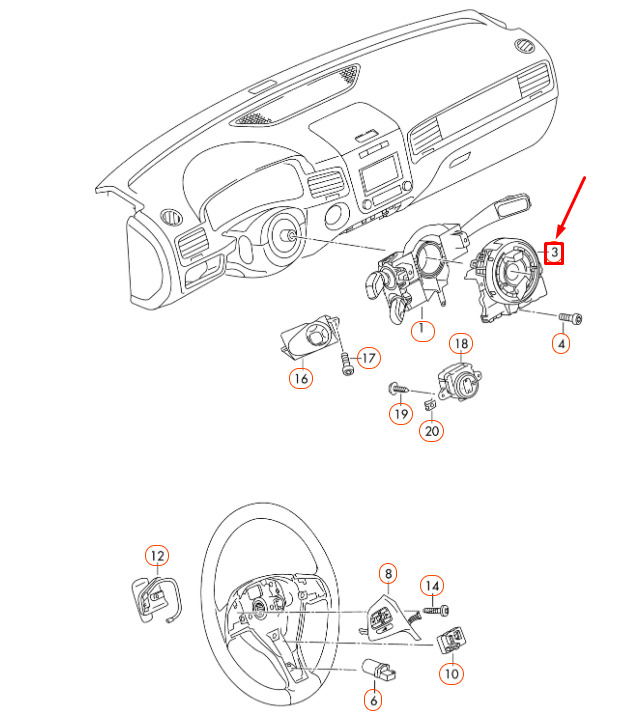 3
1
4
18
16
17
19
20
12
8
14
10
6