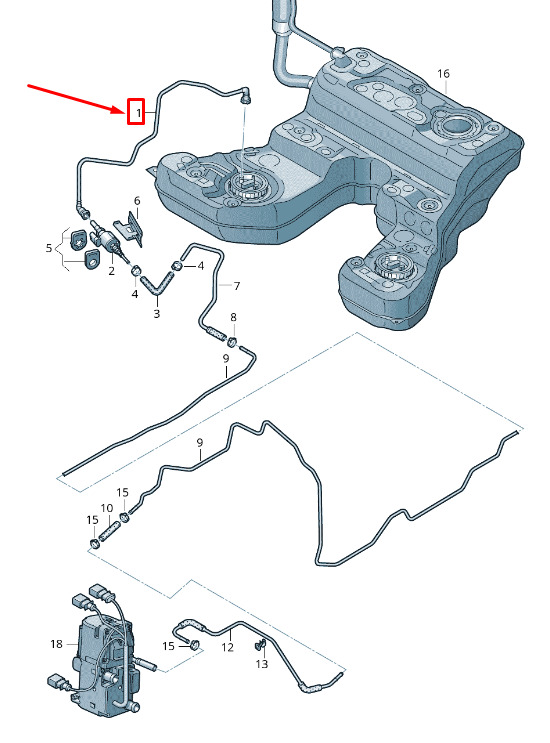 16
1
6
5
2
4
4
3
7
8
9
9
15
10
15
18
15
12
13