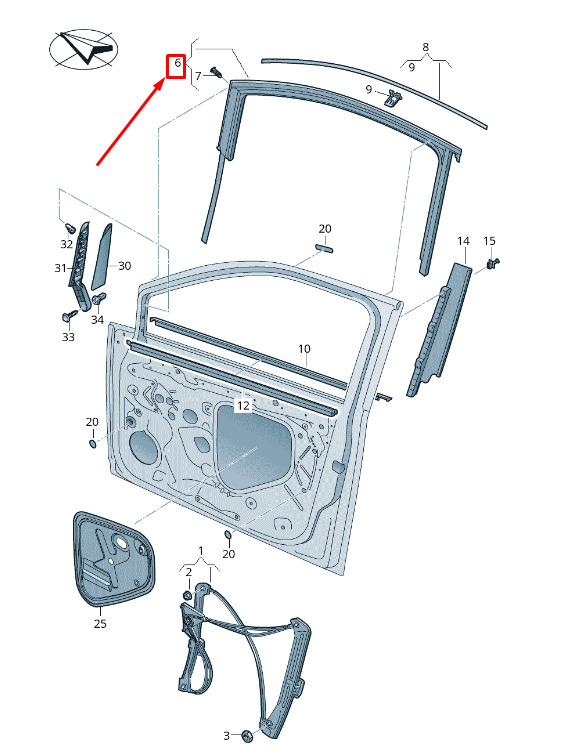 6
7
8
9
9
20
14
15
32
31
30
34
33
10
12
20
20
25
1
2
3