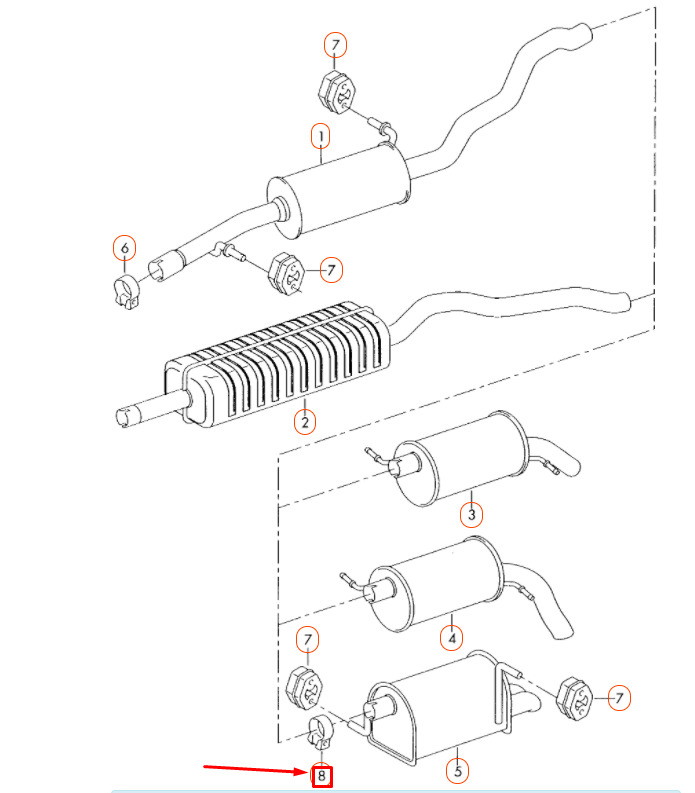 7
1
6
7
2
3
4
7
7
5
8