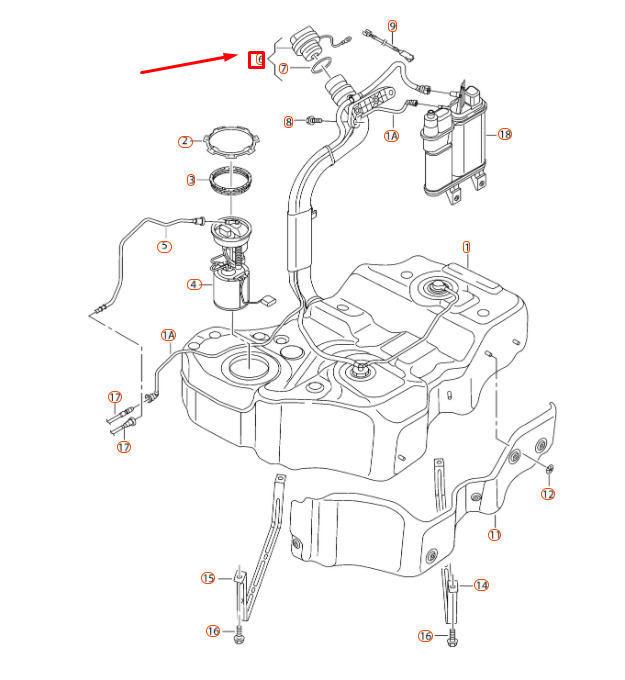 6
7
9
8
1A
18
2
3
5
4
1
1A
17
17
12
11
15
14
16
16