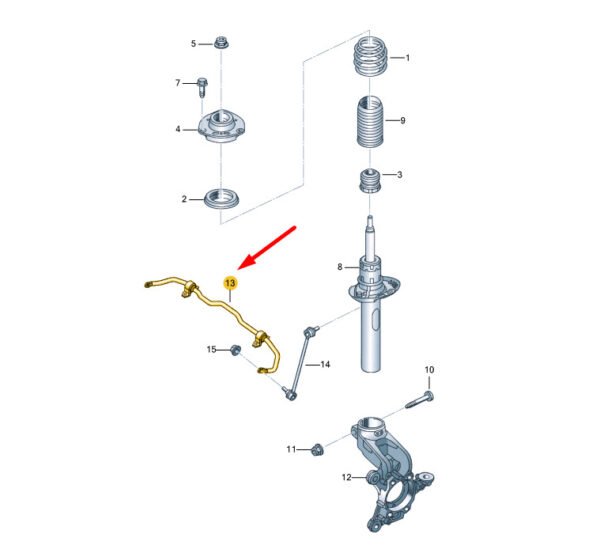 5
1
7
4
9
3
2
8
13
15
14
10
11
12