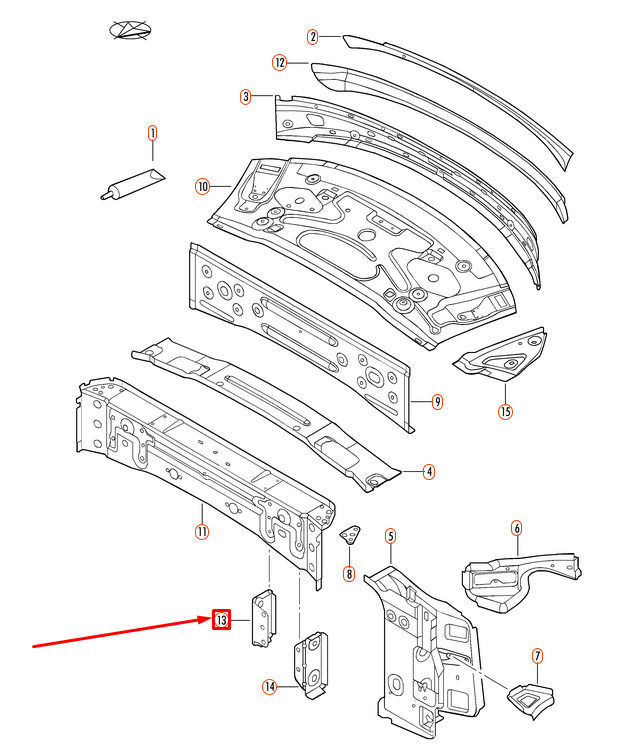 2
12
3
1
10
9
15
4
11
8
5
6
13
14
7