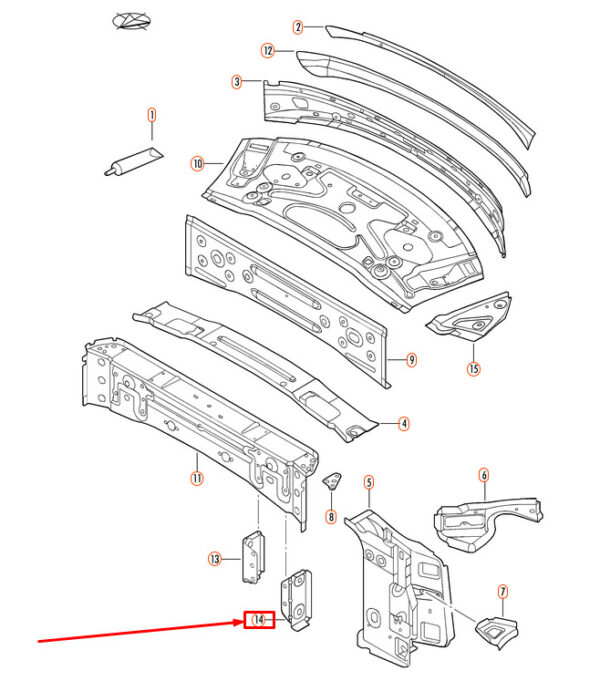 2
12
3
1
10
9
15
4
11
8
5
6
13
7
14