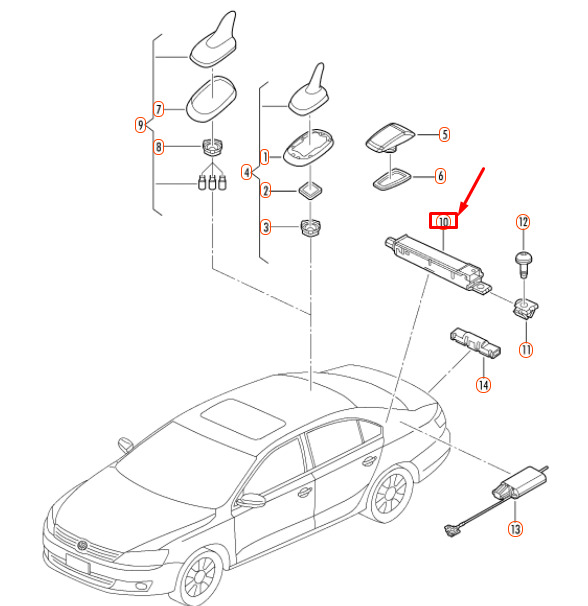 7
9
8
1
4
2
3
5
6
10
12
11
14
13