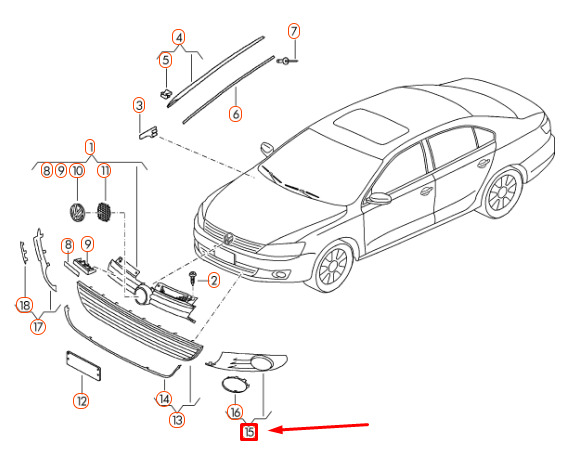 4
7
5
6
3
1
8
9
10
11
8
9
2
18
17
12
14
13
16
15