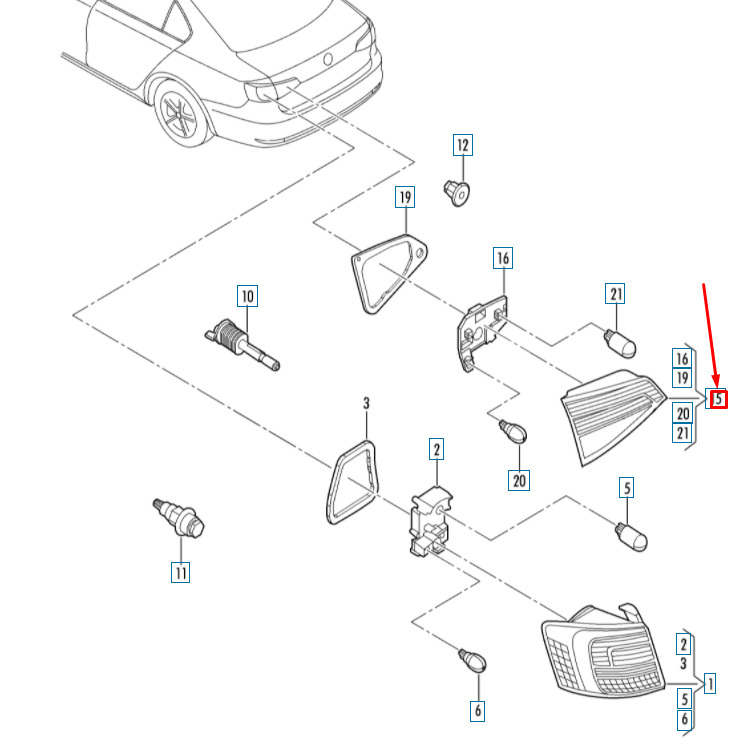 12
19
16
10
21
16
19
5
20
21
3
2
20
5
11
2
3
1
5
6
6