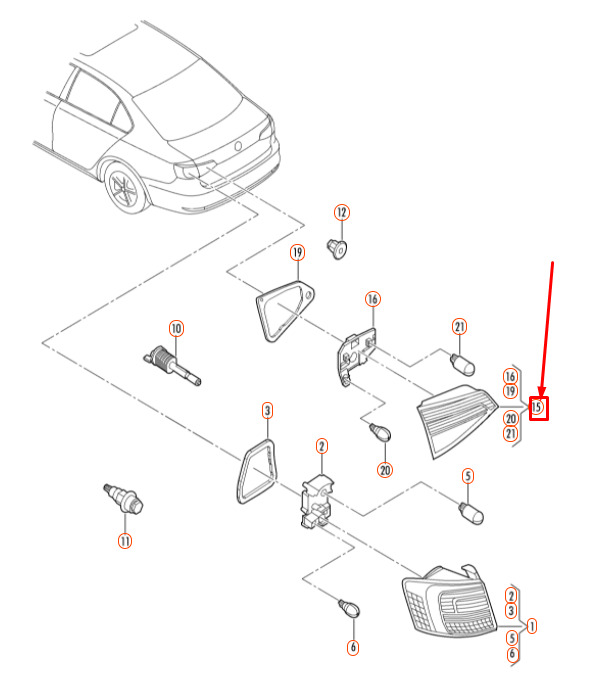 12
19
16
10
21
16
19
15
20
21
3
2
20
5
11
2
3
1
5
6
6