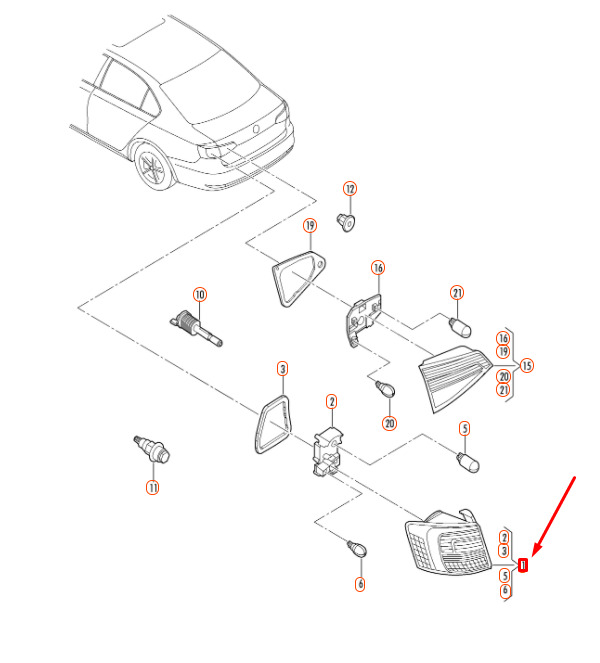 12
19
16
10
21
16
19
15
20
21
3
2
20
5
11
2
3
1
5
6
6