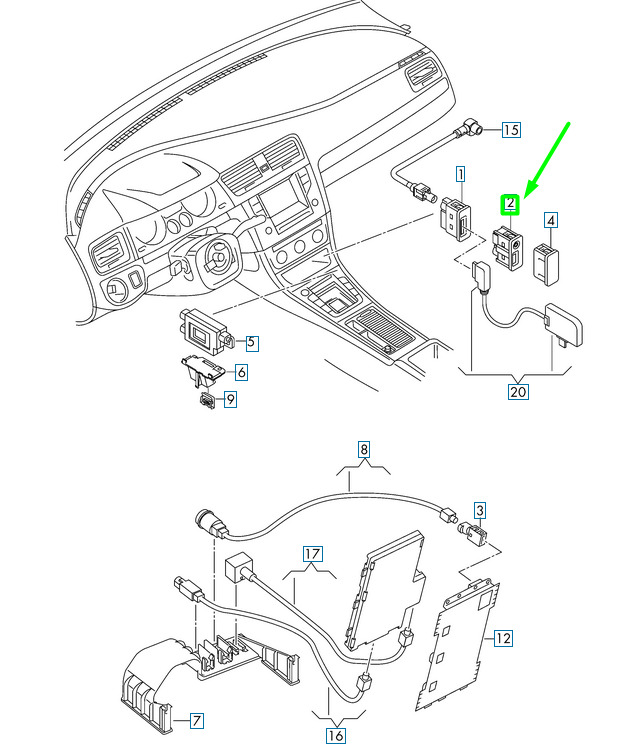 15
1
2
4
5
6
9
20
8
3
17
12
7
16