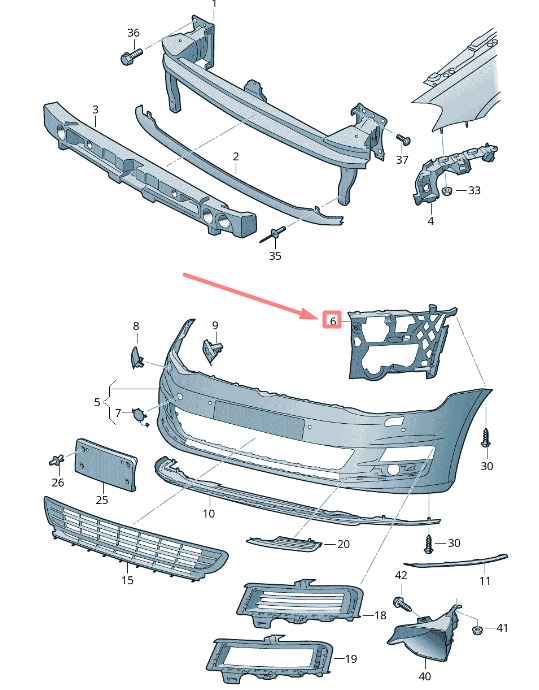 1
36
3
2
37
33
4
35
6
8
9
5
7
30
26
25
10
20
30
15
11
42
18
41
19
40