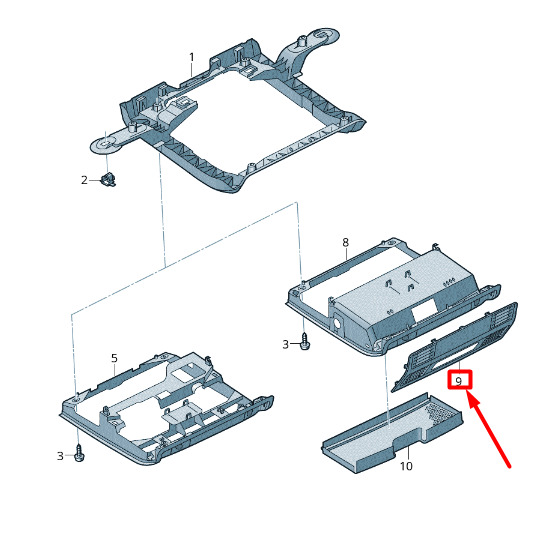 1
2
8
3
5
9
3
10