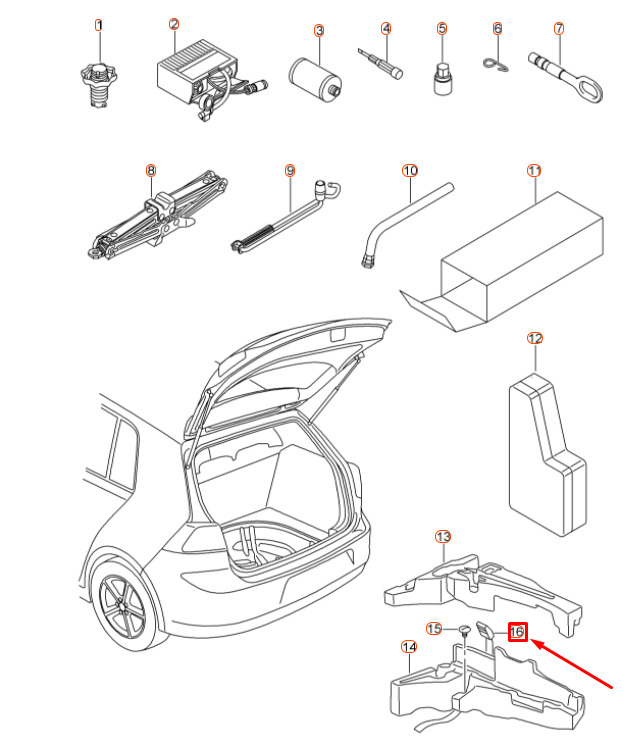 1
2
3
4
5
6
7
8
9
10
11
12
13
15
16
14