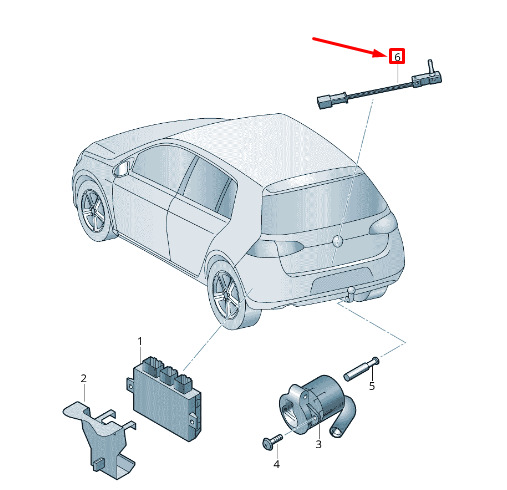 6
1
2
5
3
4