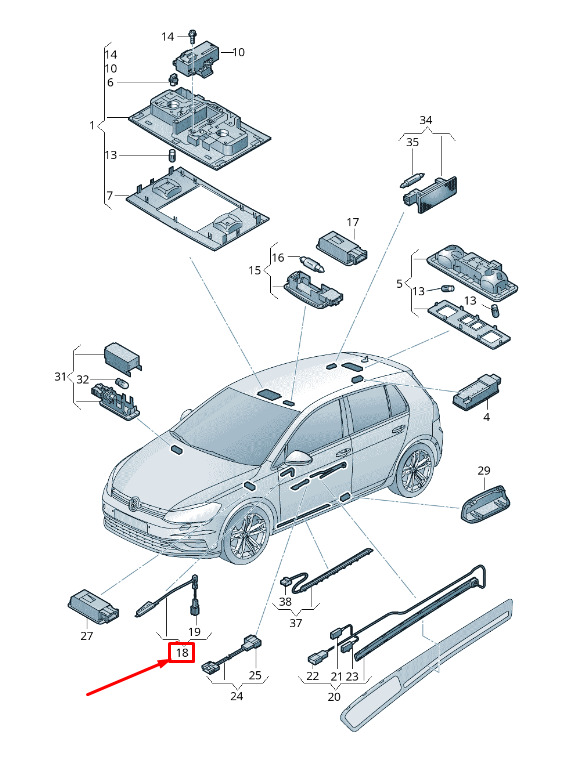 14
10
14
10
6
1
13
7
34
35
17
16
15
5
13
13
31
32
4
29
27
19
18
38
37
25
24
22
21
23
20