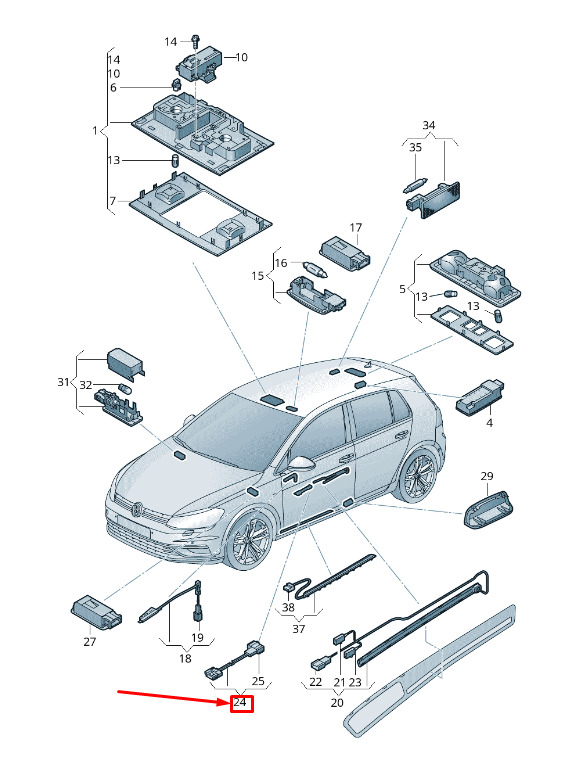 14
10
14
10
6
1
13
7
34
35
17
16
15
5
13
13
31
32
4
29
27
19
18
38
37
25
24
22
21
23
20