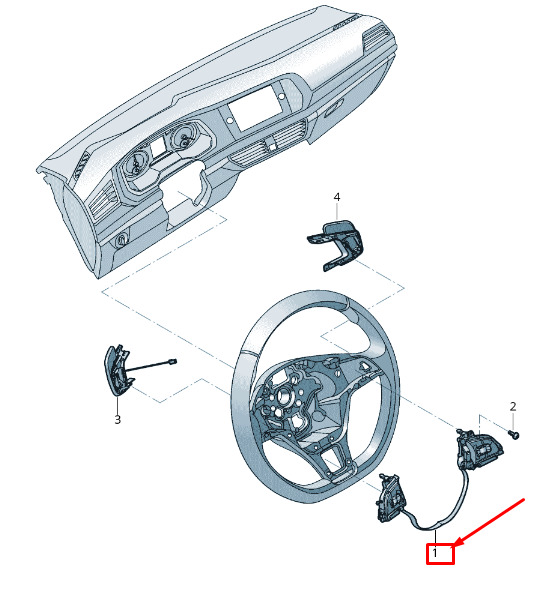 4

3

2

1