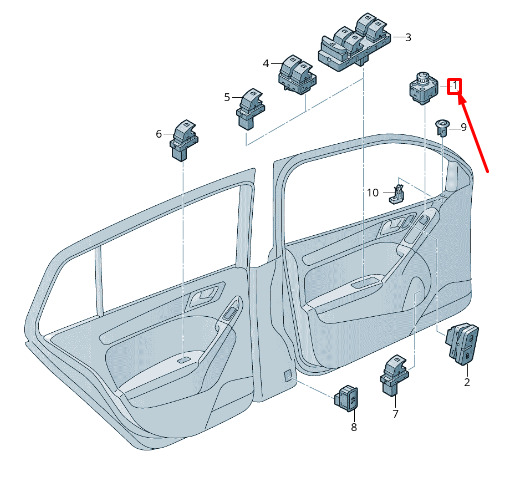 3
4
1
5
9
6
10
2
7
8