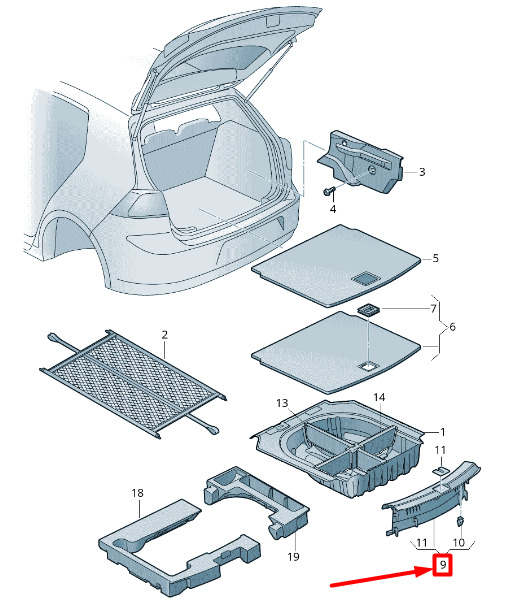 3
4
5
7
6
2
13
14
1
11
18
19
11
10
9