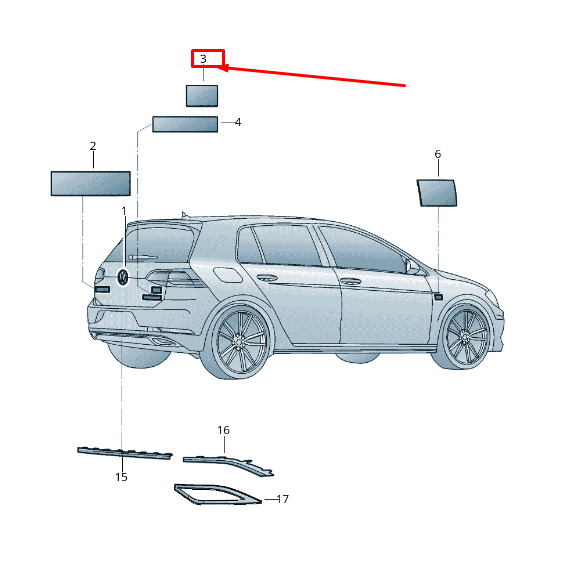 3

4

2

6

1

16

15

17