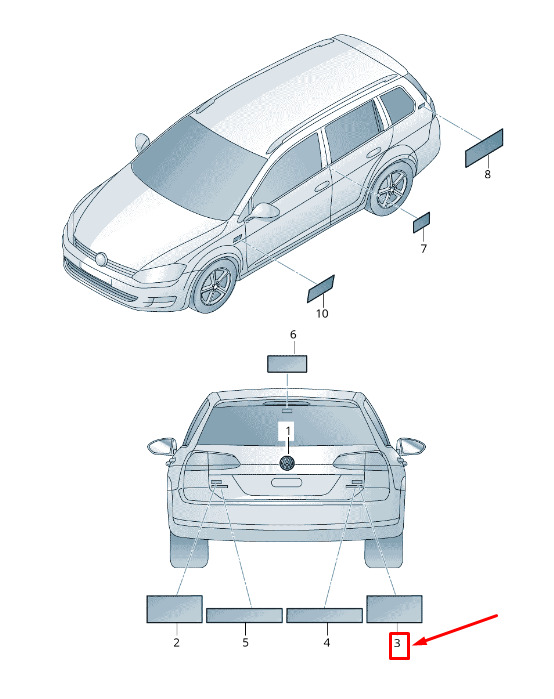 8

7

10

6

1

2

5

4

3