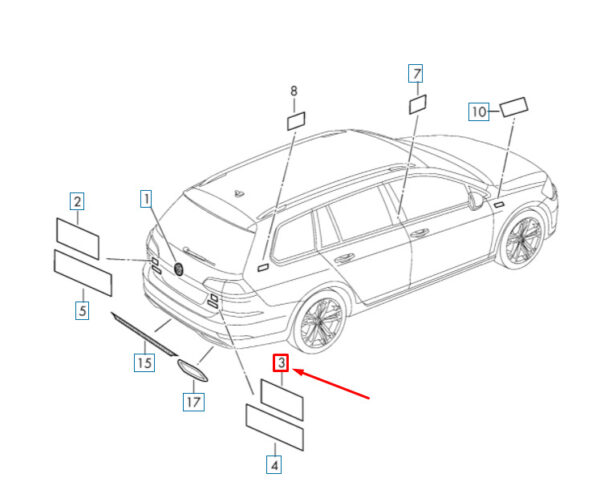 8
7
10
2
1
5
15
17
3
4