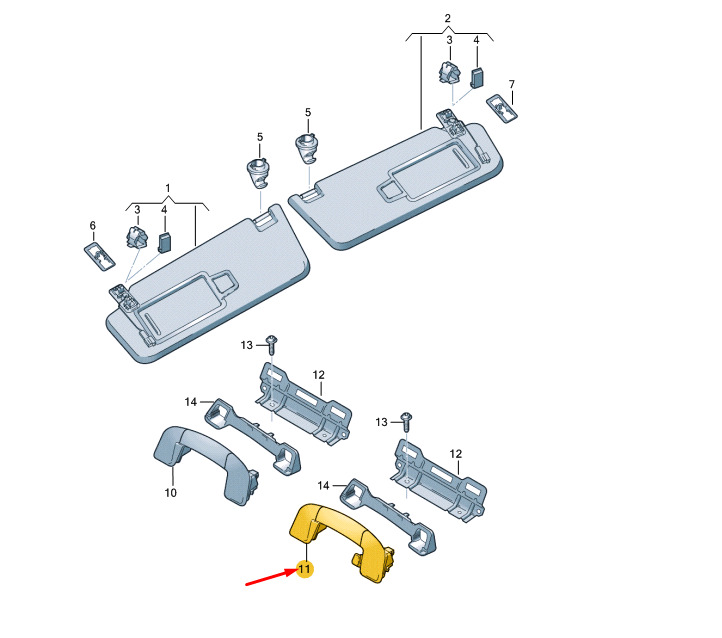 2
3
4
7
5
5
1
3
4
6
13
12
14
13
12
10
14
11