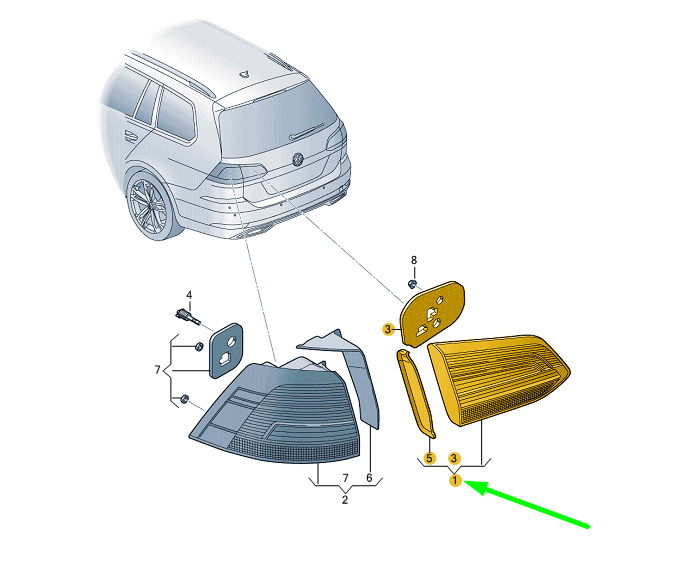 8
4
3
7
5
3
1
7
6
2