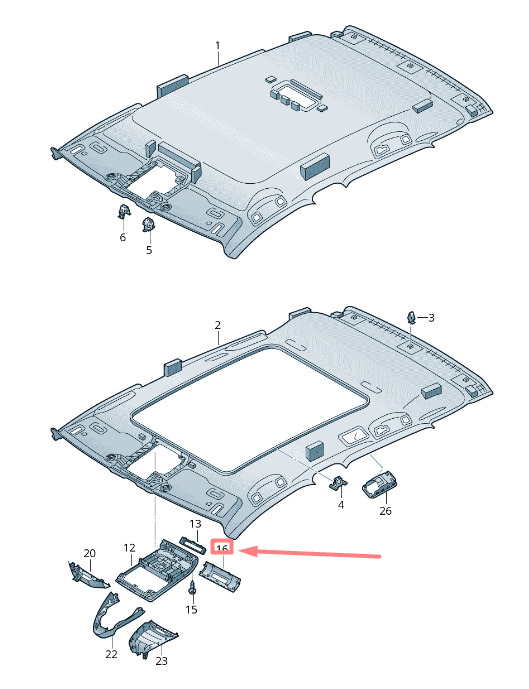 1
6
5
2
3
4
26
13
16
20
12
15
22
23