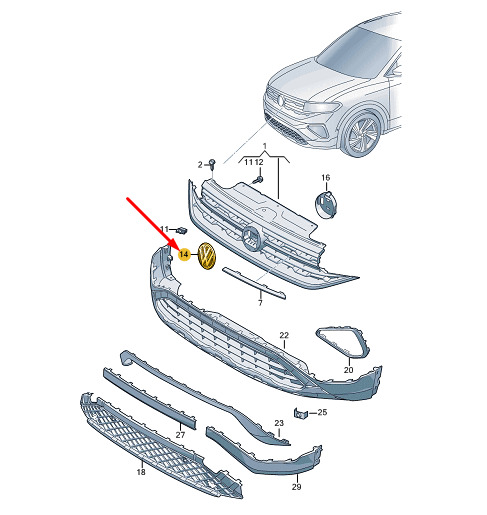 1
2
11
12
16
11
14
7
22
20
25
23
27
18
29