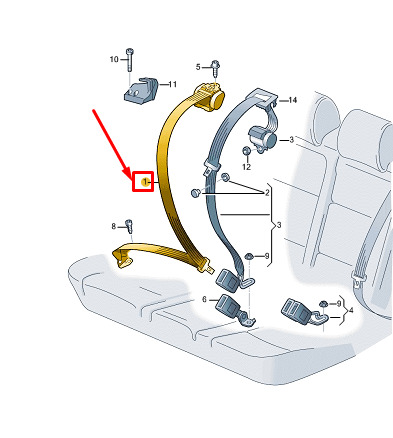 10
11
5
14
3
12
1
2
3
8
9
6
9
4