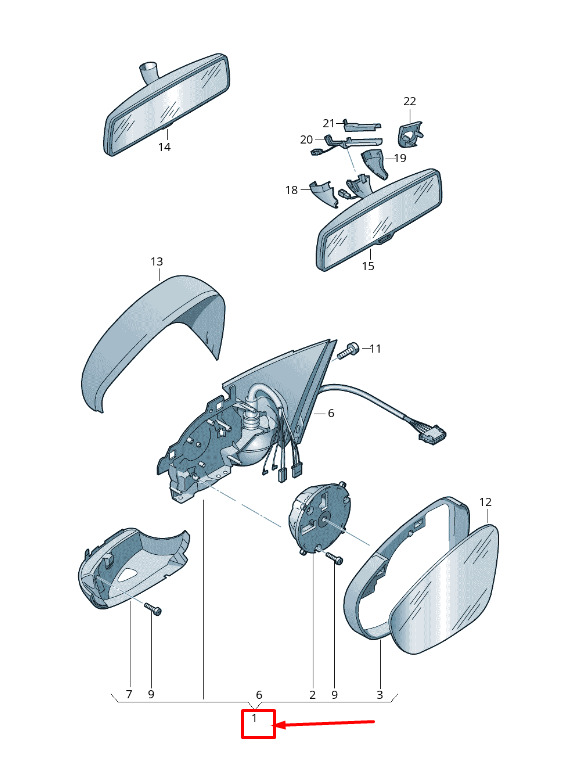 14
22
21
20
19
18
15
13
11
6
12
7
9
6
2
9
3
1