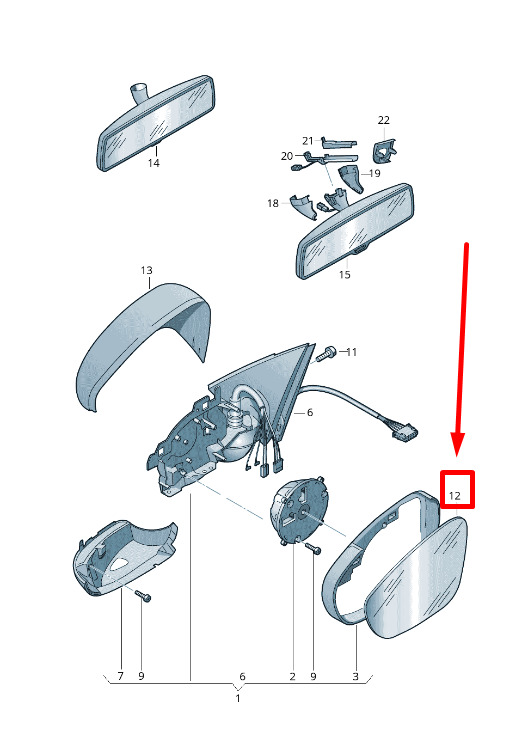 14
22
21
20
19
18
15
13
11
6
12
7
9
6
2
9
3
1