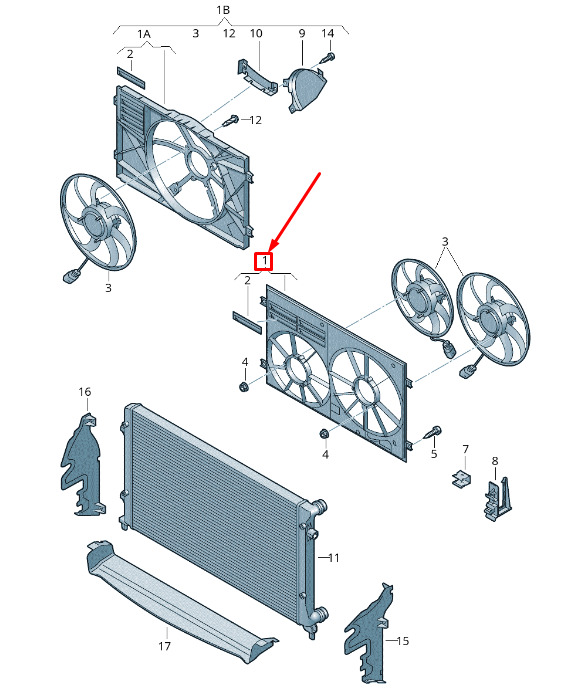 1B
1A
3
12
10
9
14
2
12
3
1
2
3
4
4
5
7
8
16
11
17
15