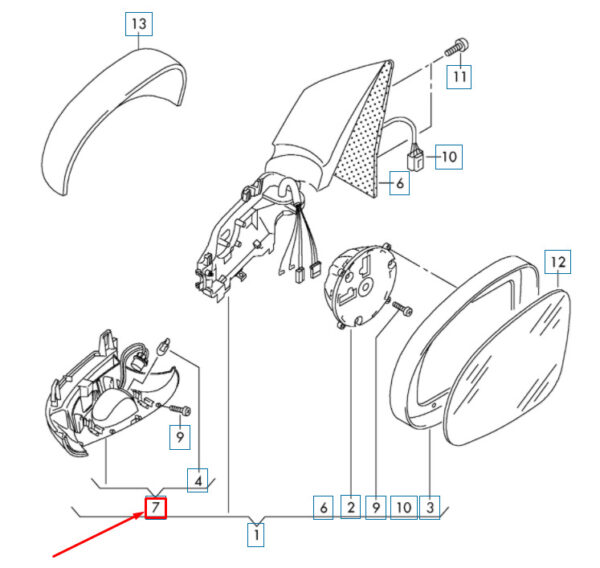 13
11
10
6
12
9
4
7
6
2
9
10
3
1