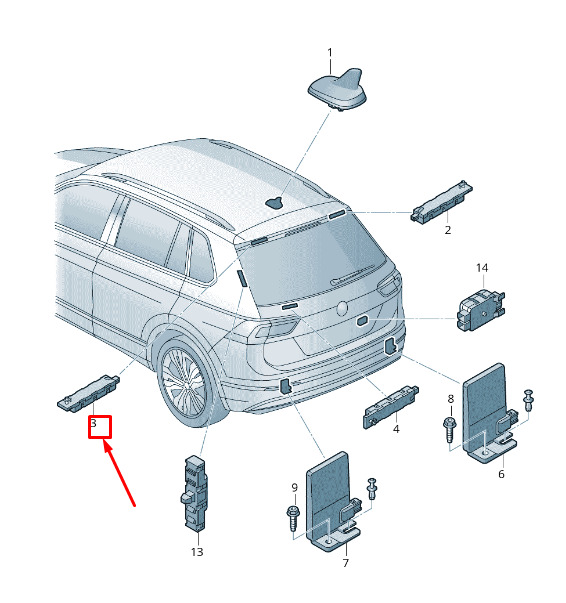 1
2
14
3
4
8
6
9
13
7