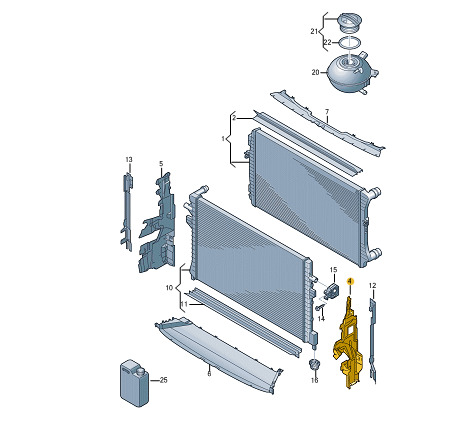 21
22
20
7
2
1
13
5
15
4
12
10
11
14
8
16
25