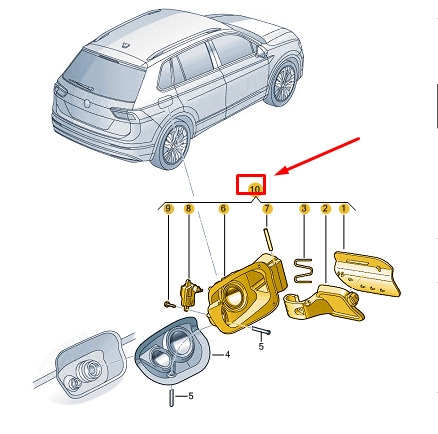 10
9
8
6
7
3
2
1
5
4
5