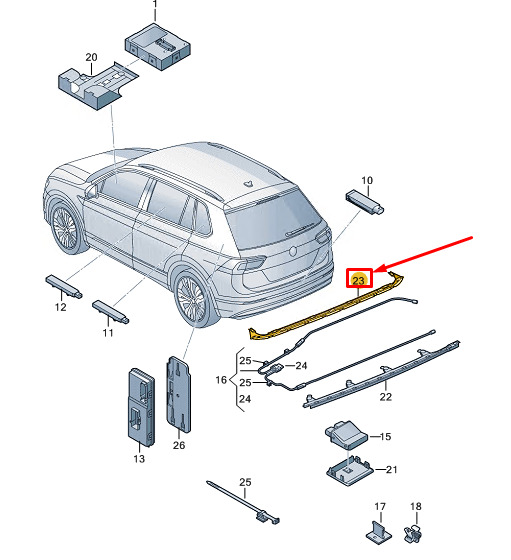 1
20
10
23
12
11
25
24
16
25
24
22
13
26
15
21
25
17
18