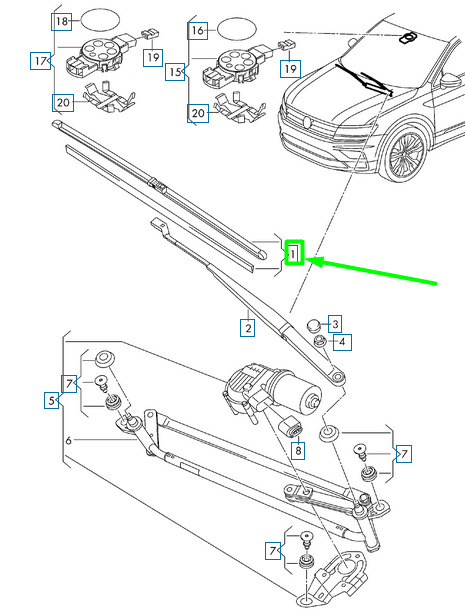 18
17
19
20
16
15
19
20
1
2
3
4
7
5
6
8
7
7